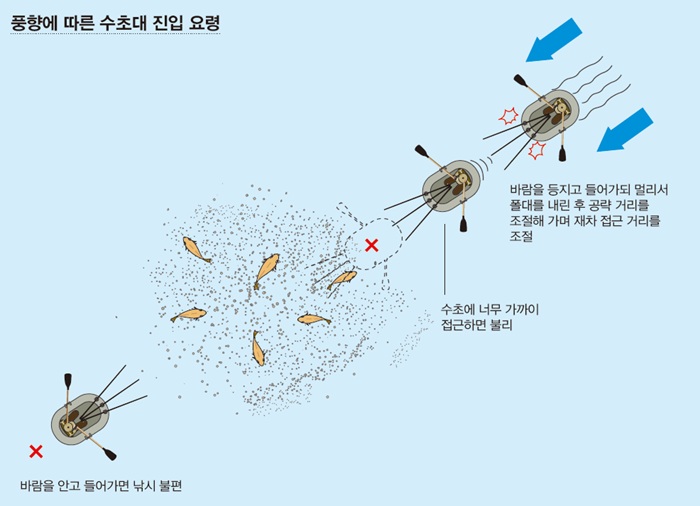 풍향에 따른 수초대 진입 요령

바람을 등지고 들어가되 멀리서 폴대를 내린 후 공략 거리를 조절해 가며 재차 접근 거리를 조절

수초에 너무 가까이 접근하면 불리

바람을 안고 들어가면 낚시 불편